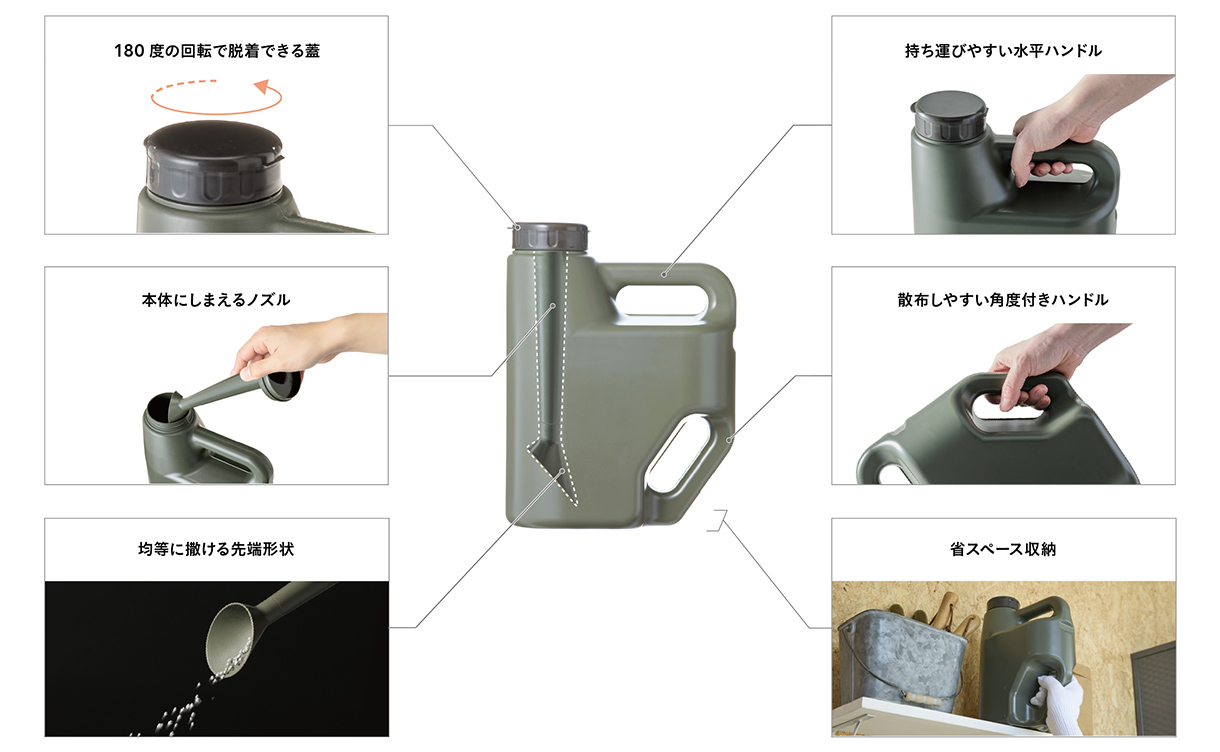 180 度の回転で脱着できる蓋

本体にしまえるノズル

均等に撒ける先端形状

持ち運びやすい水平ハンドル

散布しやすい角度付きハンドル

省スペース収納