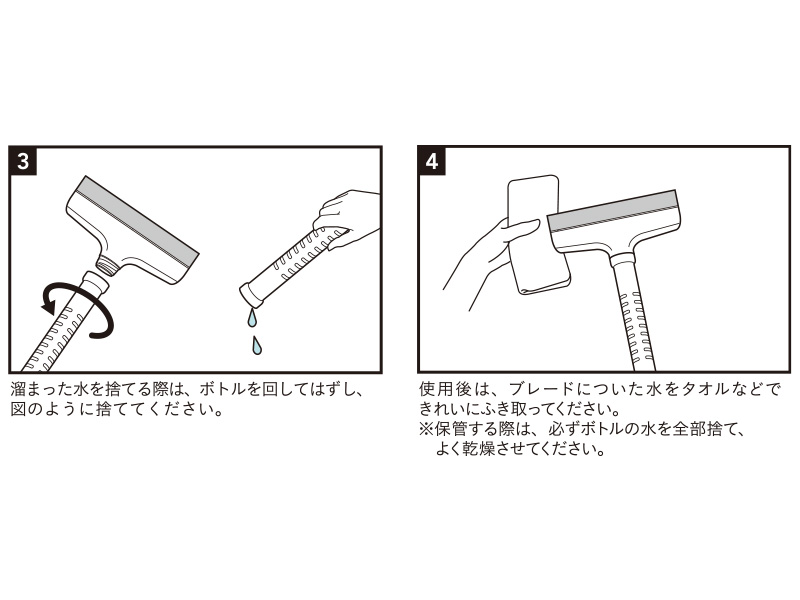 3

溜まった水を捨てる際は、ボトルを回してはずし、図のように捨ててください。

4

使用後は、ブレードについた水をタオルなどできれいにふき取ってください。
※保管する際は、必ずボトルの水を全部捨て、よく乾燥させてください。