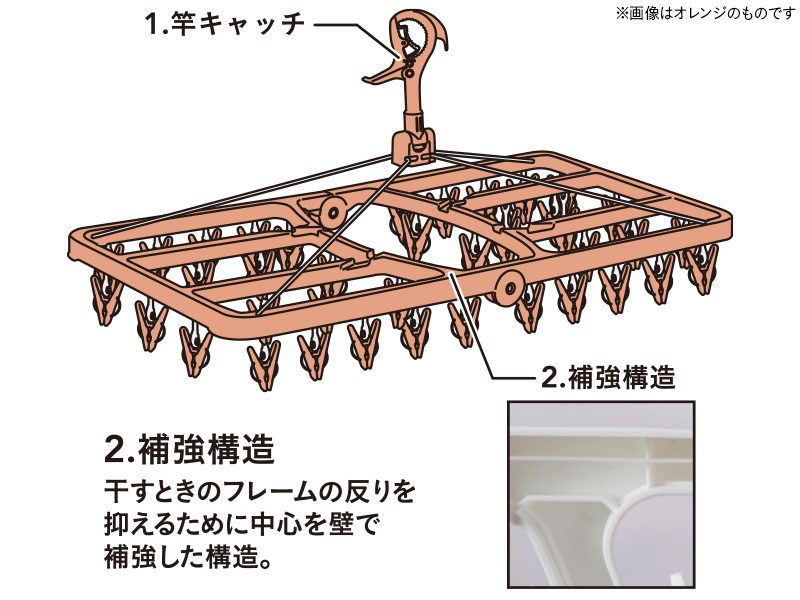 ※画像はオレンジのものです

1.竿キャッチ

2.補強構造

2.補強構造

干すときのフレームの反りを抑えるために中心を壁で補強した構造。