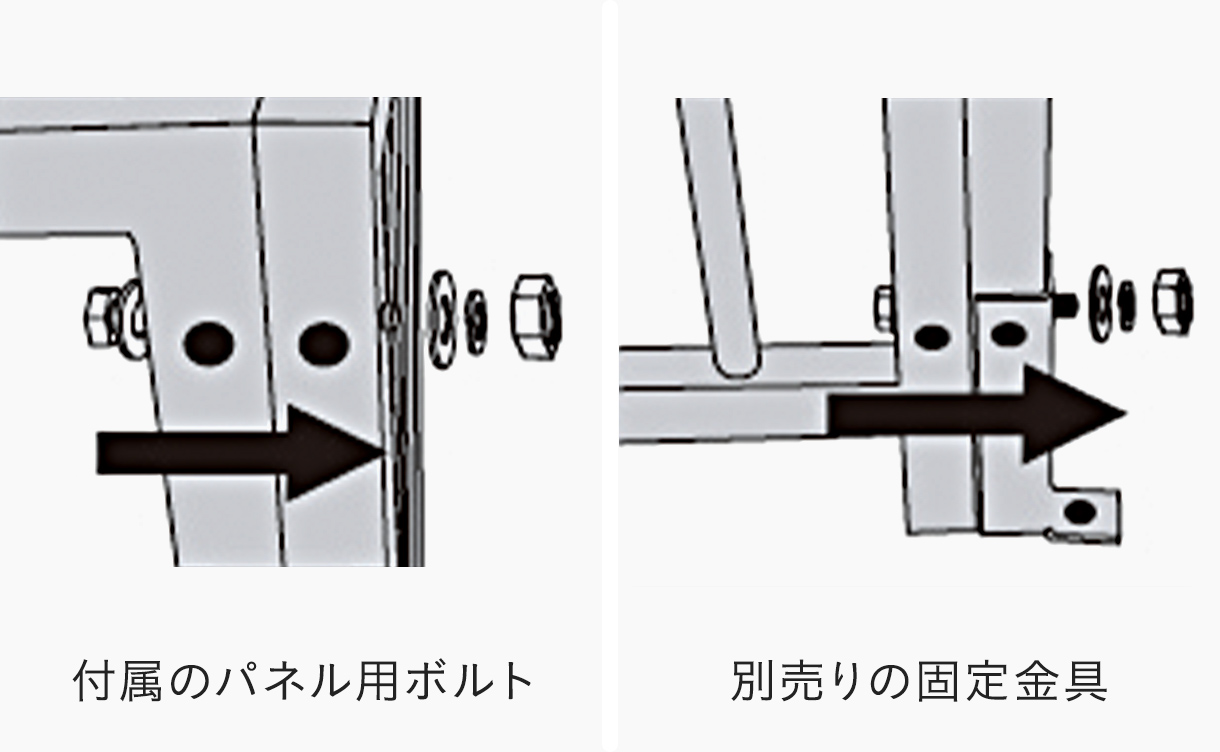 付属のパネル用ボルト

別売りの固定金具