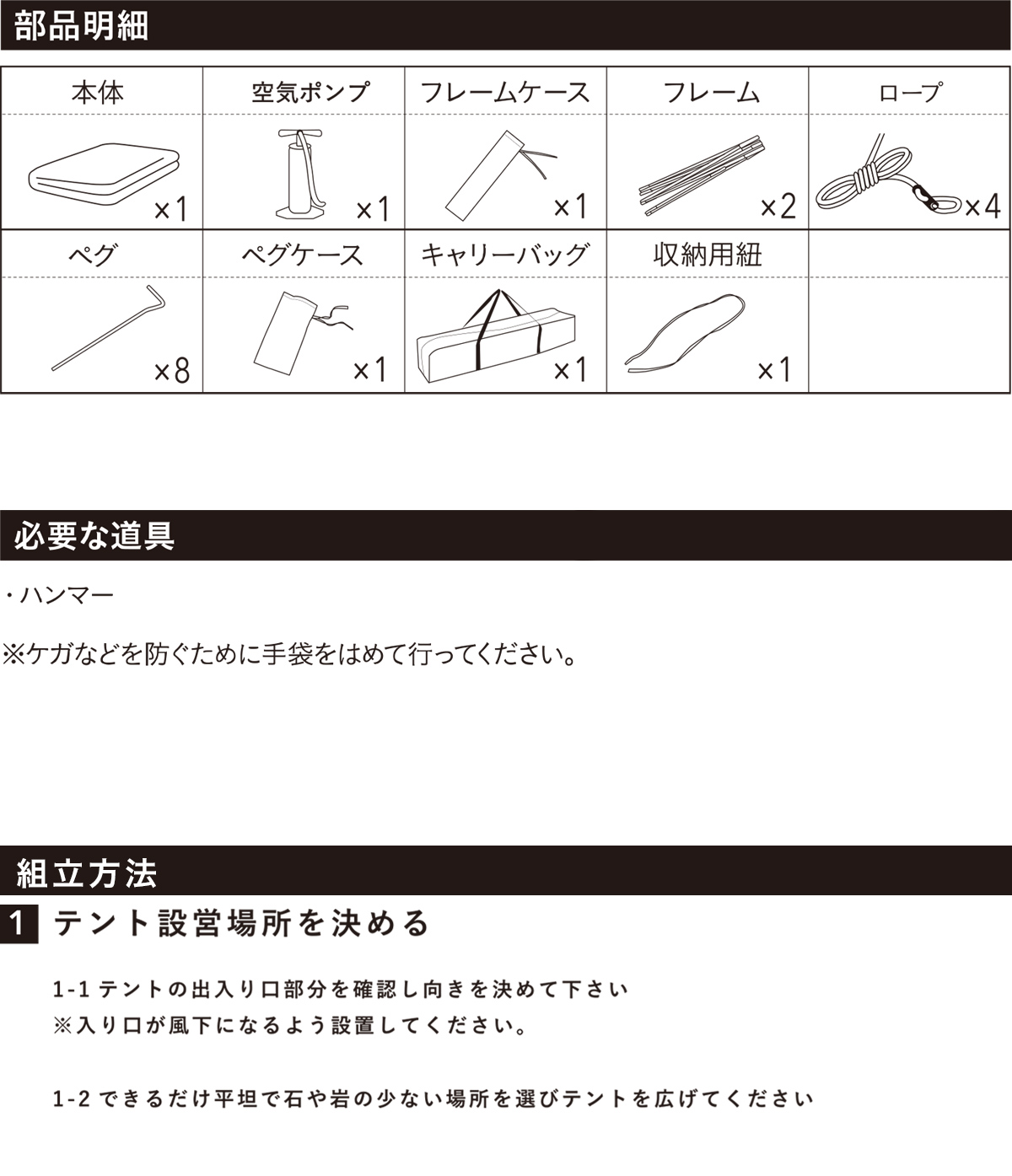 部品明細

| 本体 | 空気ポンプ | フレームケース | フレーム | ロープ |
|---|---|---|---|---|
| ×1 | ×1 | ×1 | ×2 | ×4 |
| ペグ | ペグケース | キャリーバッグ | 収納用紐 | |
| ×8 | ×1 | ×1 | ×1 | |

必要な道具

・ハンマー

※ケガなどを防ぐために手袋をはめて行ってください。

組立方法

1 テント設営場所を決める

1-1 テントの出入り口部分を確認し向きを決めて下さい
※入り口が風下になるよう設置してください。

1-2 できるだけ平坦で石や岩の少ない場所を選びテントを広げてください