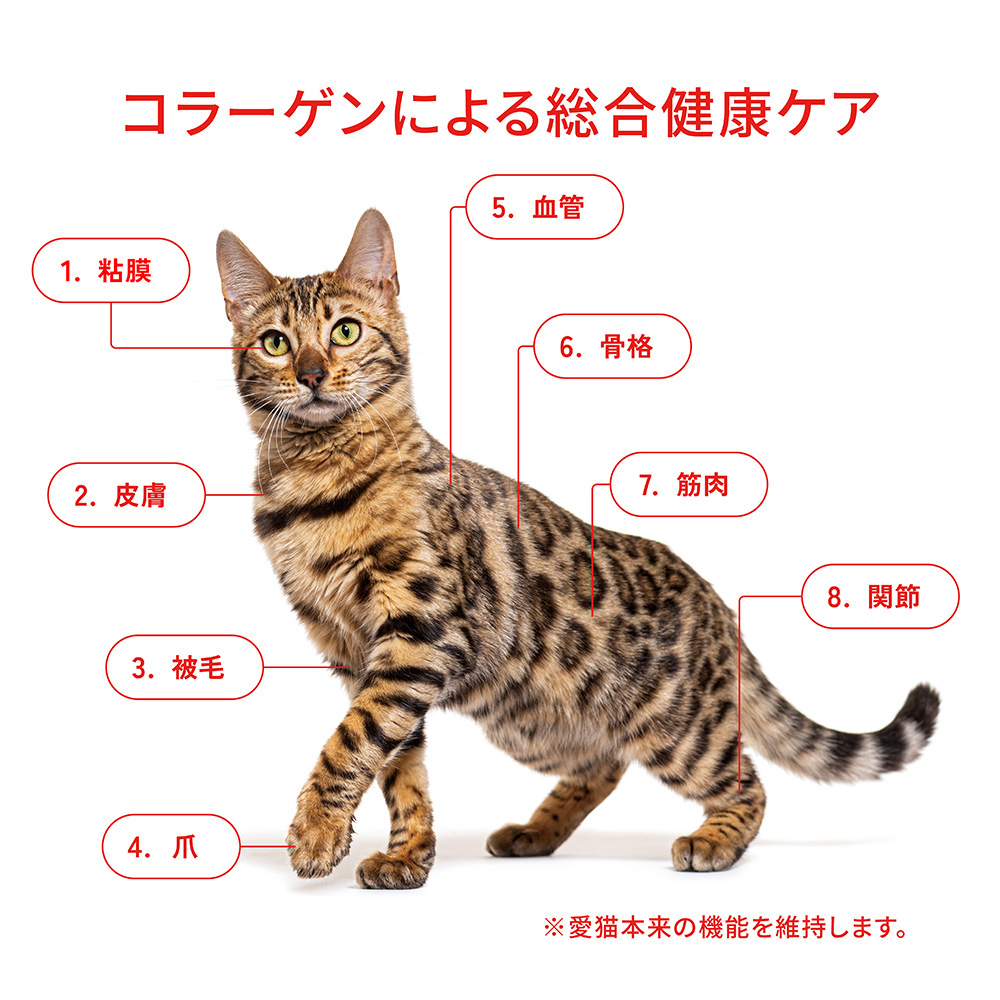 コラーゲンによる総合健康ケア

1. 粘膜

2. 皮膚

3. 被毛

4. 爪

5. 血管

6. 骨格

7. 筋肉

8. 関節

※愛猫本来の機能を維持します。