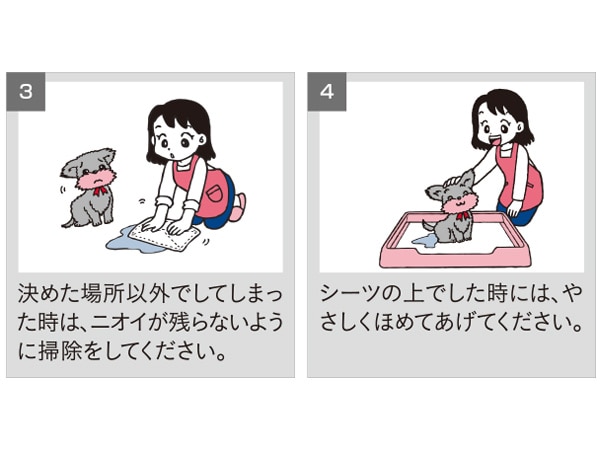 3

決めた場所以外でしてしまった時は、ニオイが残らないように掃除をしてください。

4

シーツの上でした時には、やさしくほめてあげてください。